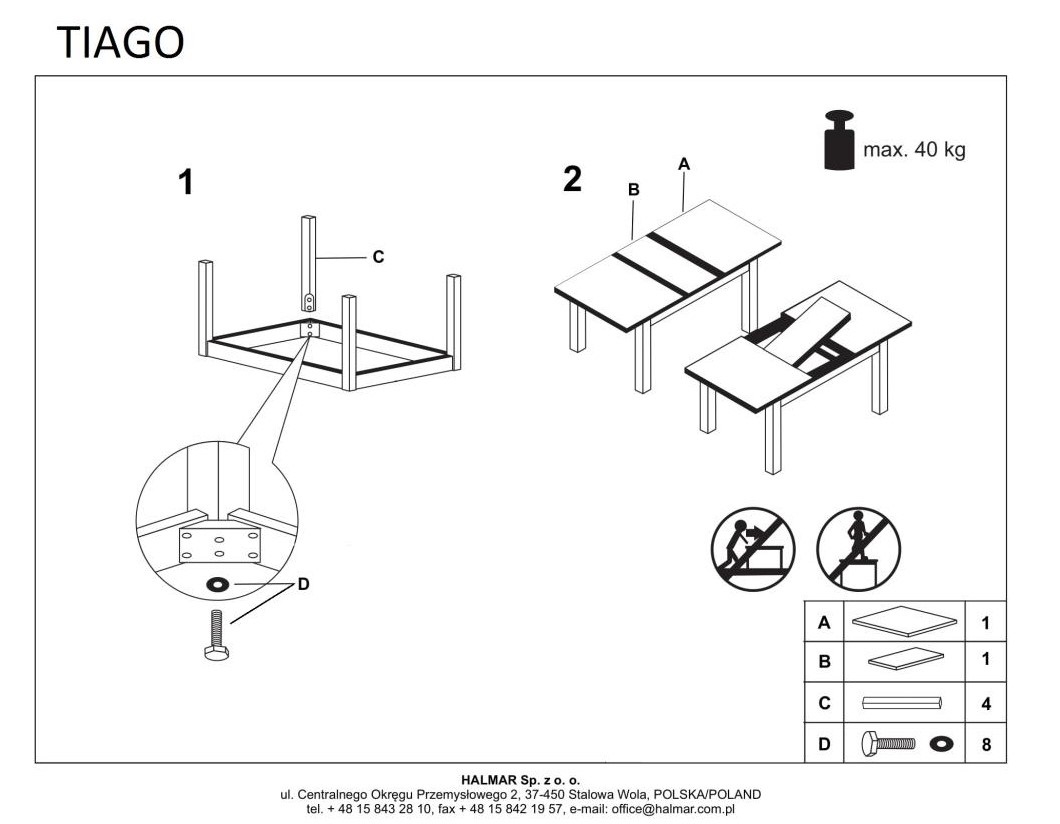 TIAGO

max. 40 kg

1

C

D

2

B

A

| A | | 1 |
|---|---|---|
| B | | 1 |
| C | | 4 |
| D | | 8 |

HALMAR Sp. z o. o.
ul. Centralnego Okręgu Przemysłowego 2, 37-450 Stalowa Wola, POLSKA/POLAND
tel. + 48 15 843 28 10, fax + 48 15 842 19 57, e-mail: office@halmar.com.pl